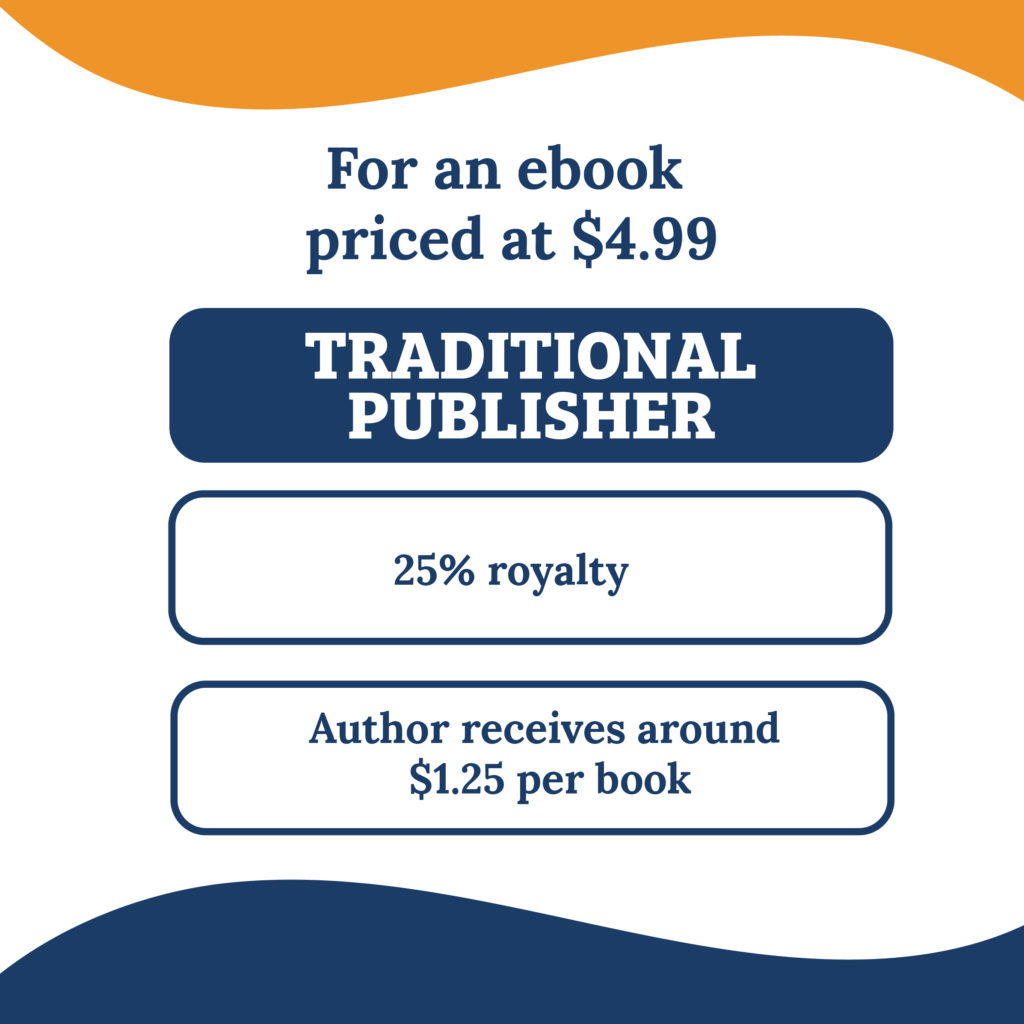 For an ebook priced at \$4.99

TRADITIONAL PUBLISHER

25% royalty

Author receives around \$1.25 per book