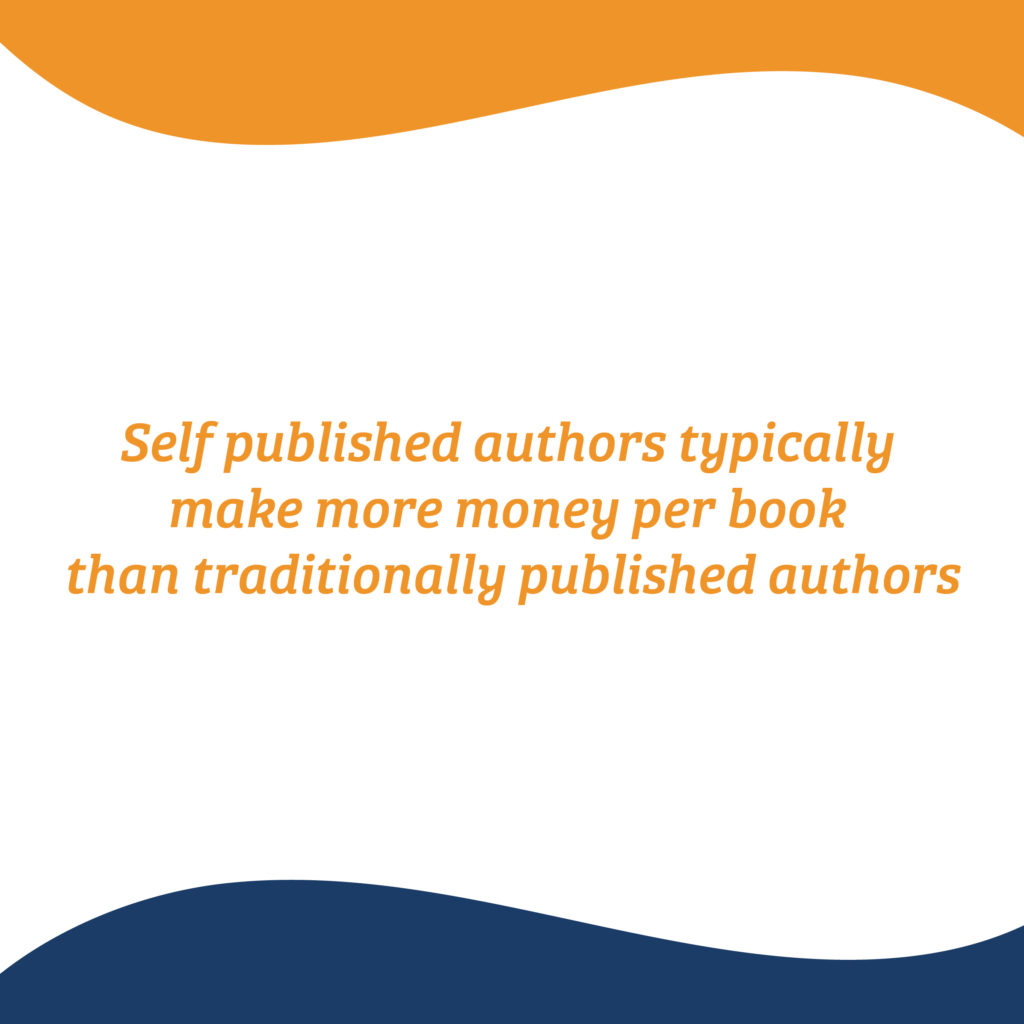 Self published authors typically make more money per book than traditionally published authors