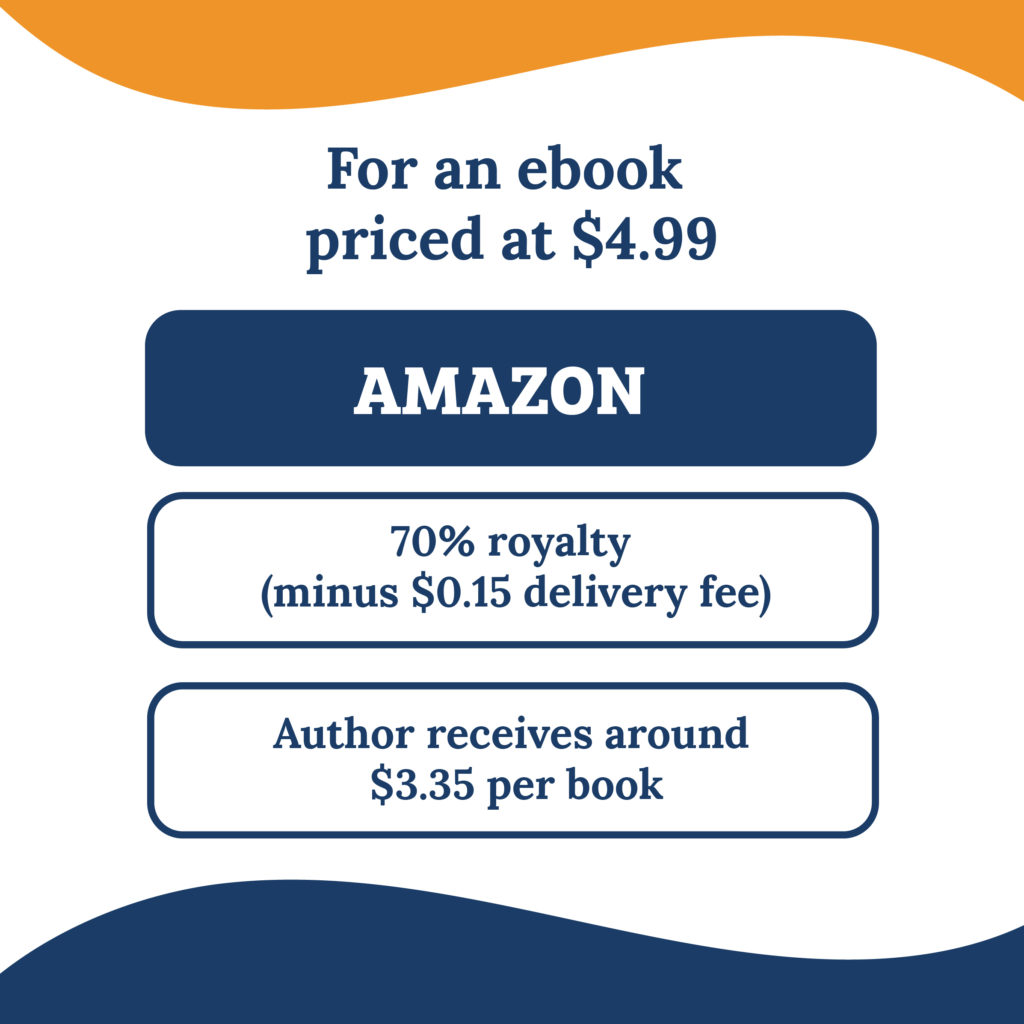 For an ebook priced at \$4.99

AMAZON

70% royalty (minus \$0.15 delivery fee)

Author receives around \$3.35 per book