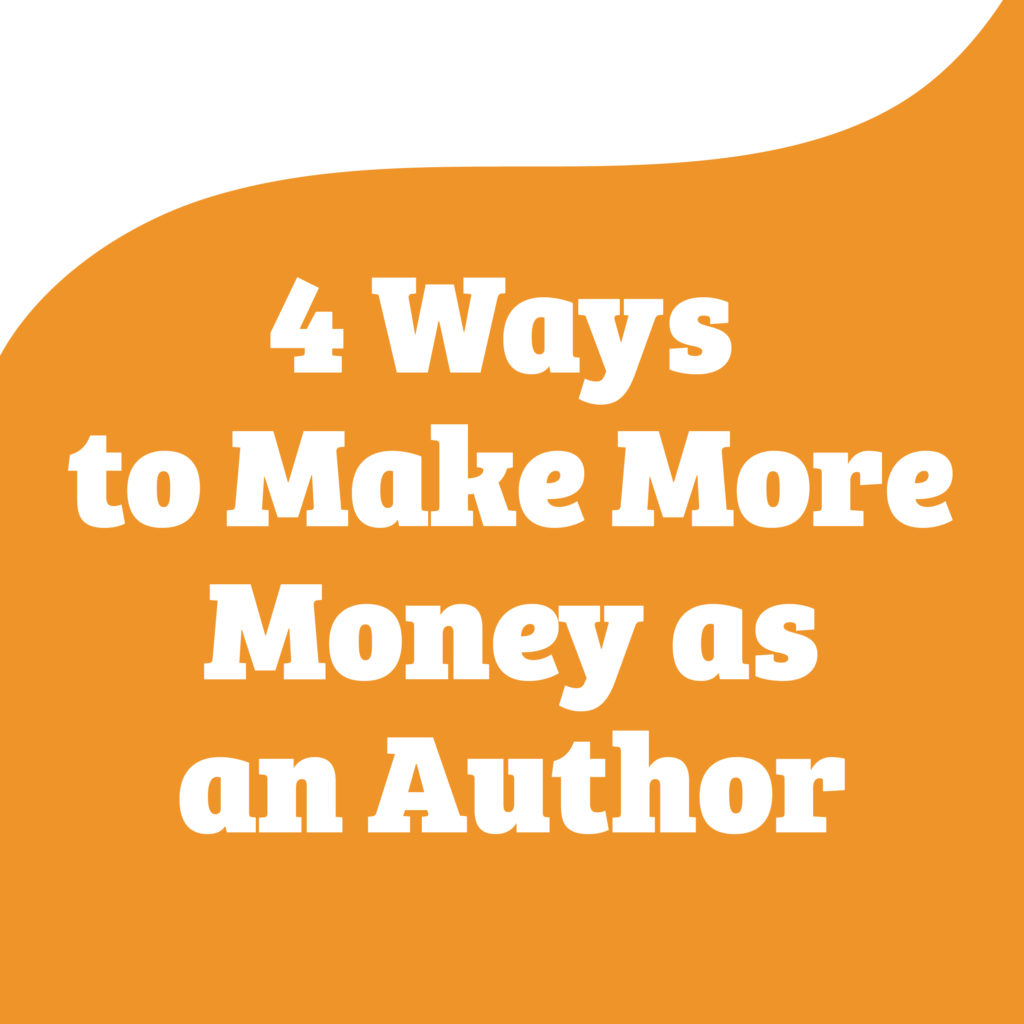 4 Ways to Make More Money as an Author