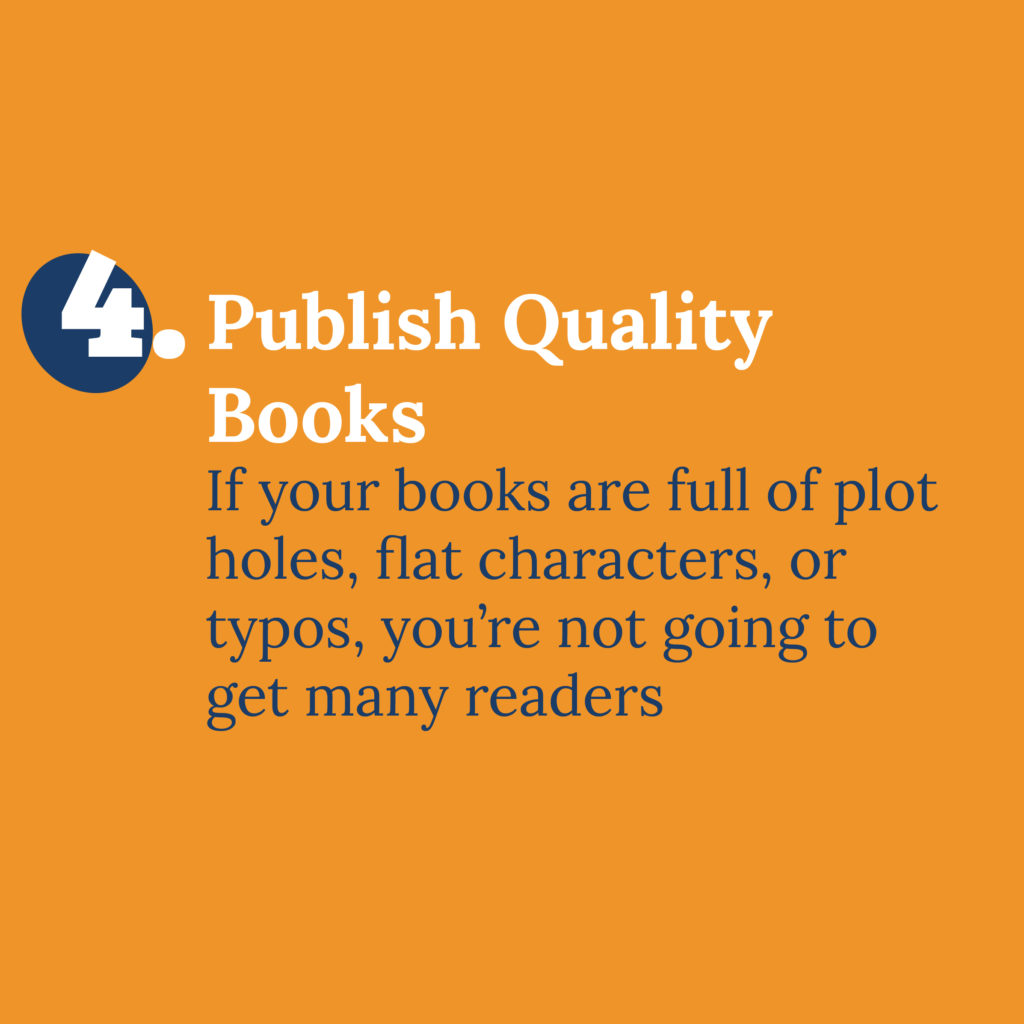 4. Publish Quality Books

If your books are full of plot holes, flat characters, or typos, you’re not going to get many readers