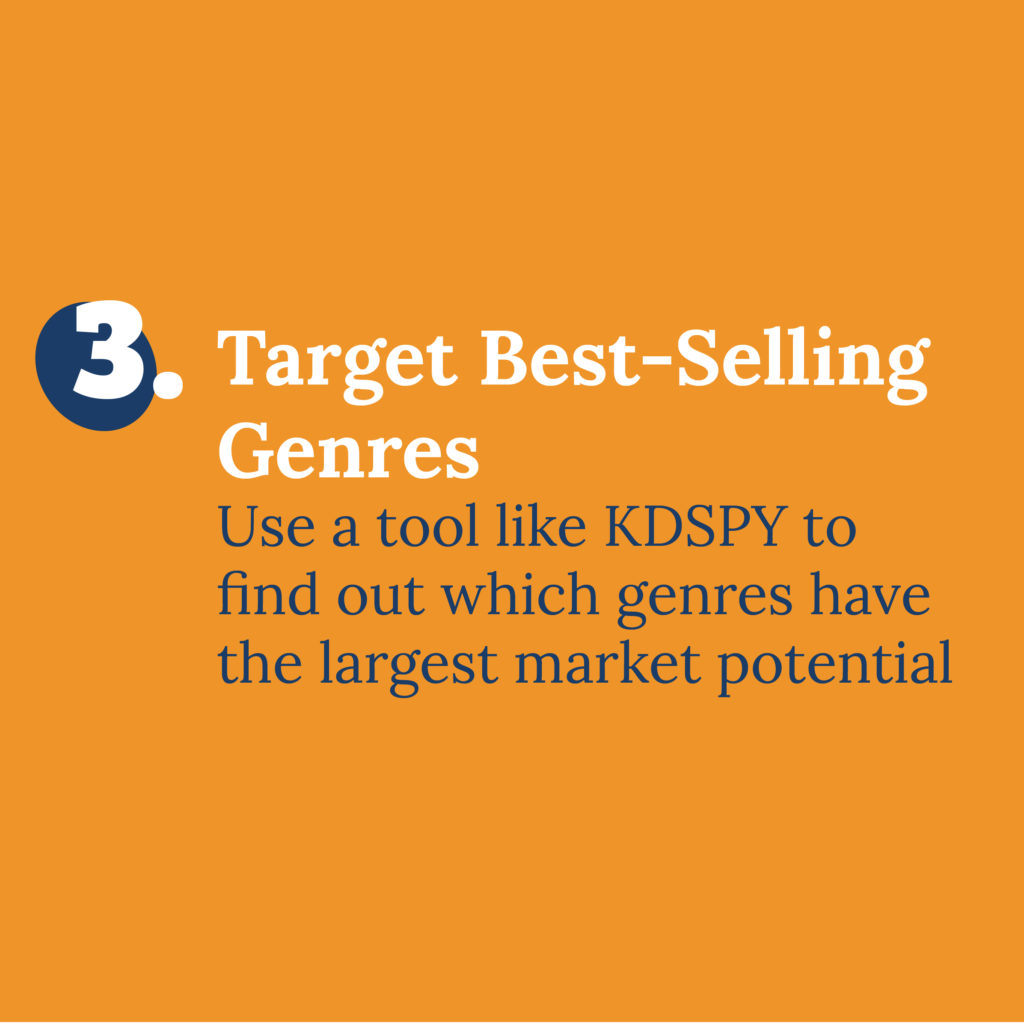 3. Target Best-Selling Genres

Use a tool like KDSPY to find out which genres have the largest market potential