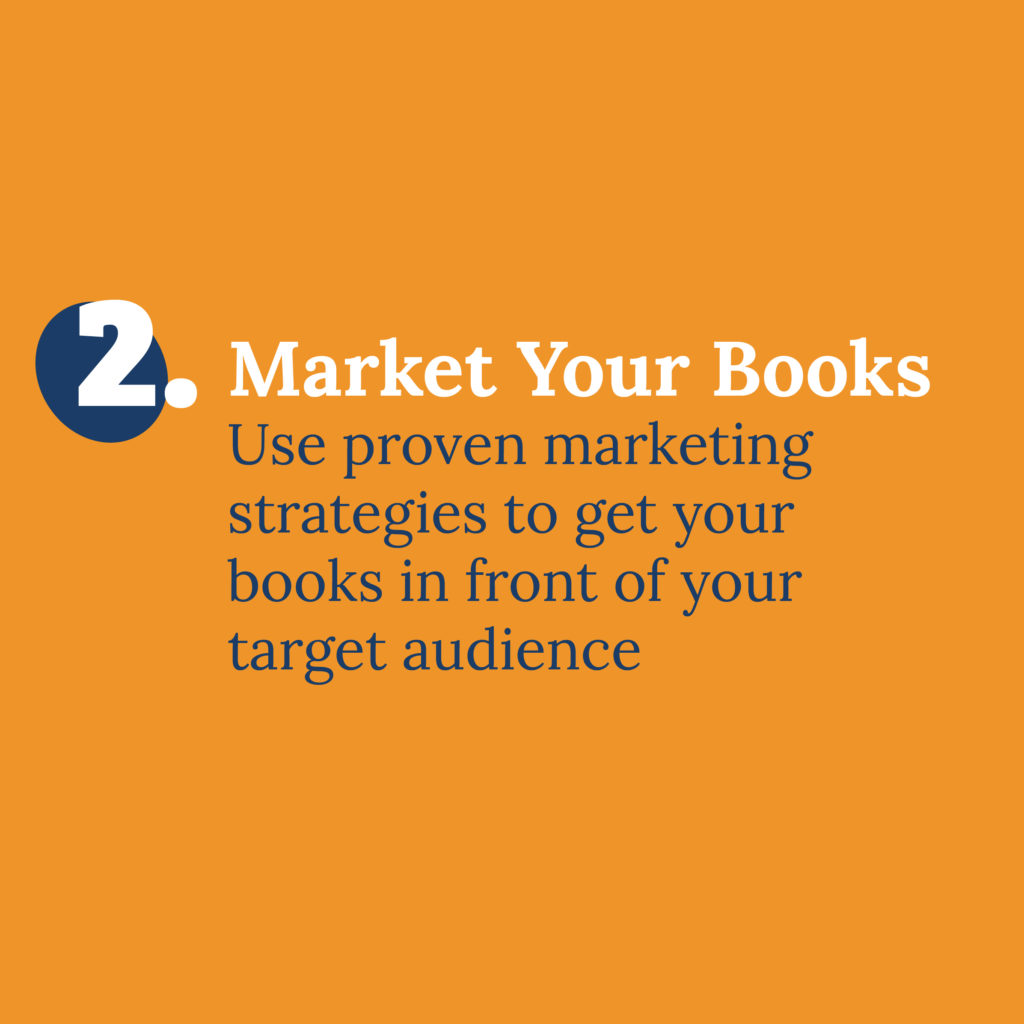 2. Market Your Books
Use proven marketing strategies to get your books in front of your target audience