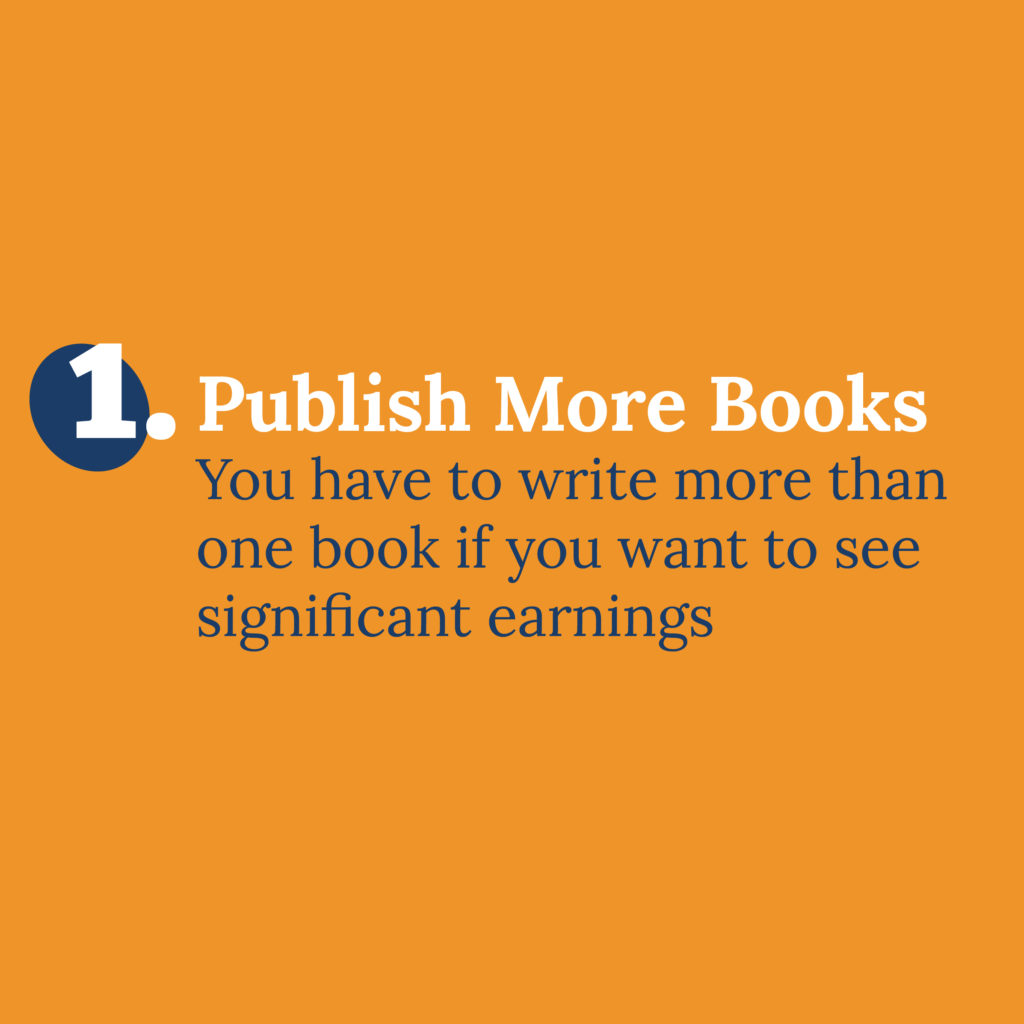 1. Publish More Books
You have to write more than one book if you want to see significant earnings