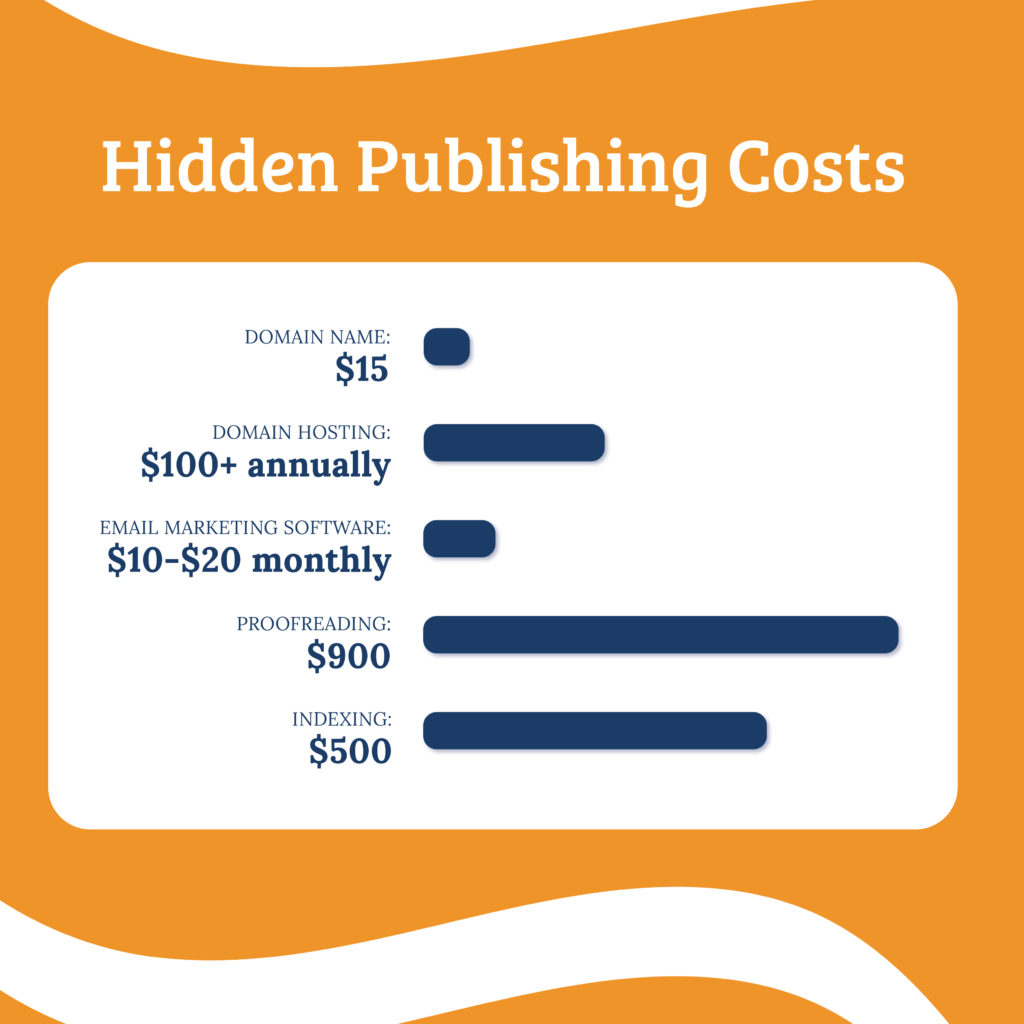 Hidden Publishing Costs

DOMAIN NAME:
\$15

DOMAIN HOSTING:
\$100+ annually

EMAIL MARKETING SOFTWARE:
\$10-\$20 monthly

PROOFREADING:
\$900

INDEXING:
\$500